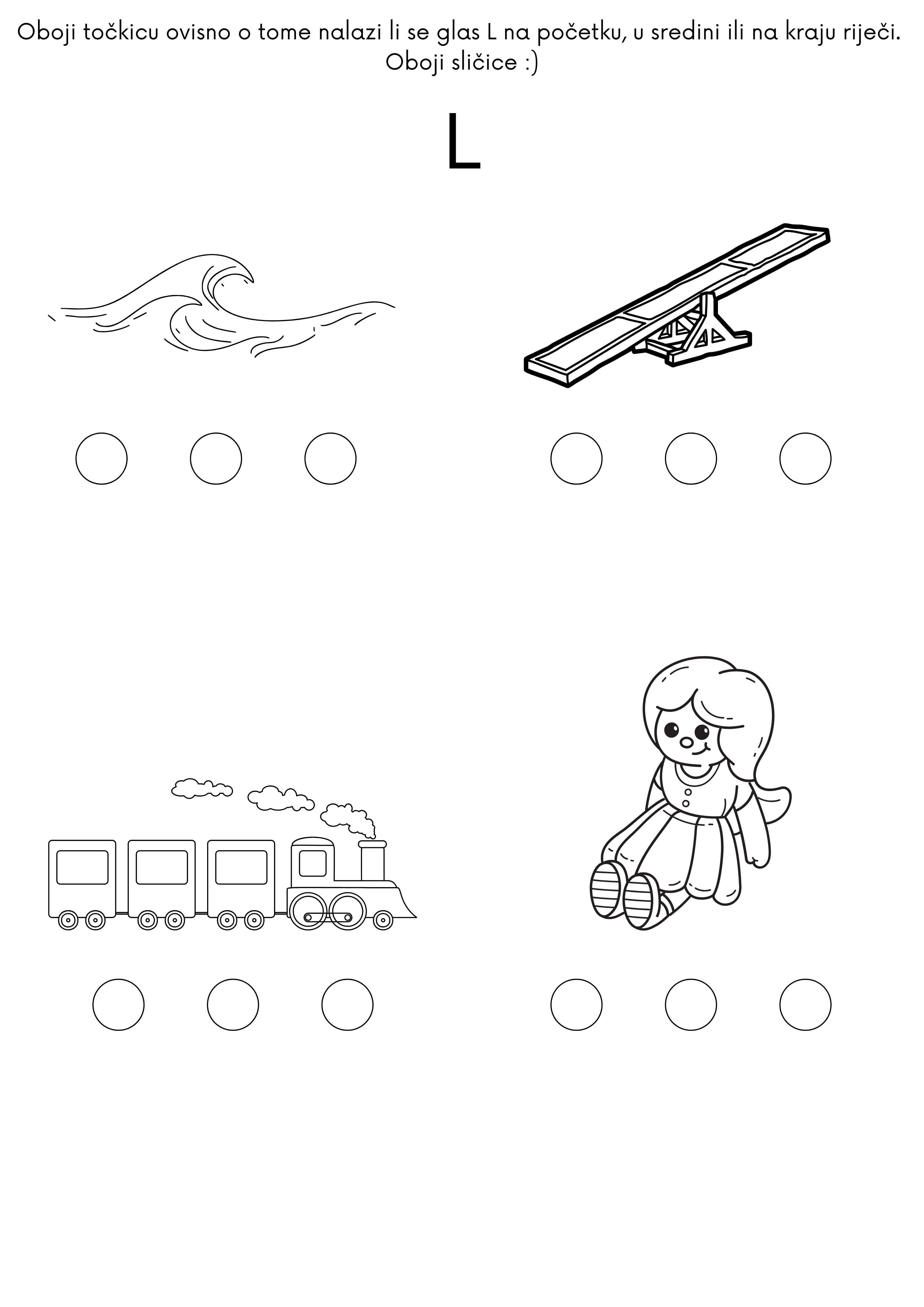 Oboji točkicu ovisno o tome nalazi li se glas L na početku, u sredini ili na kraju riječi.
Oboji sličice :)

L